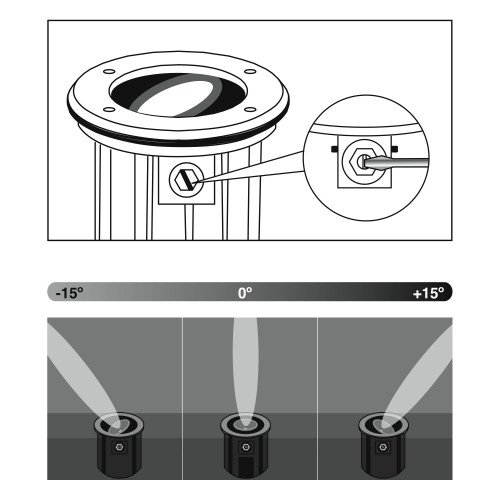 -15º

0º

+15º